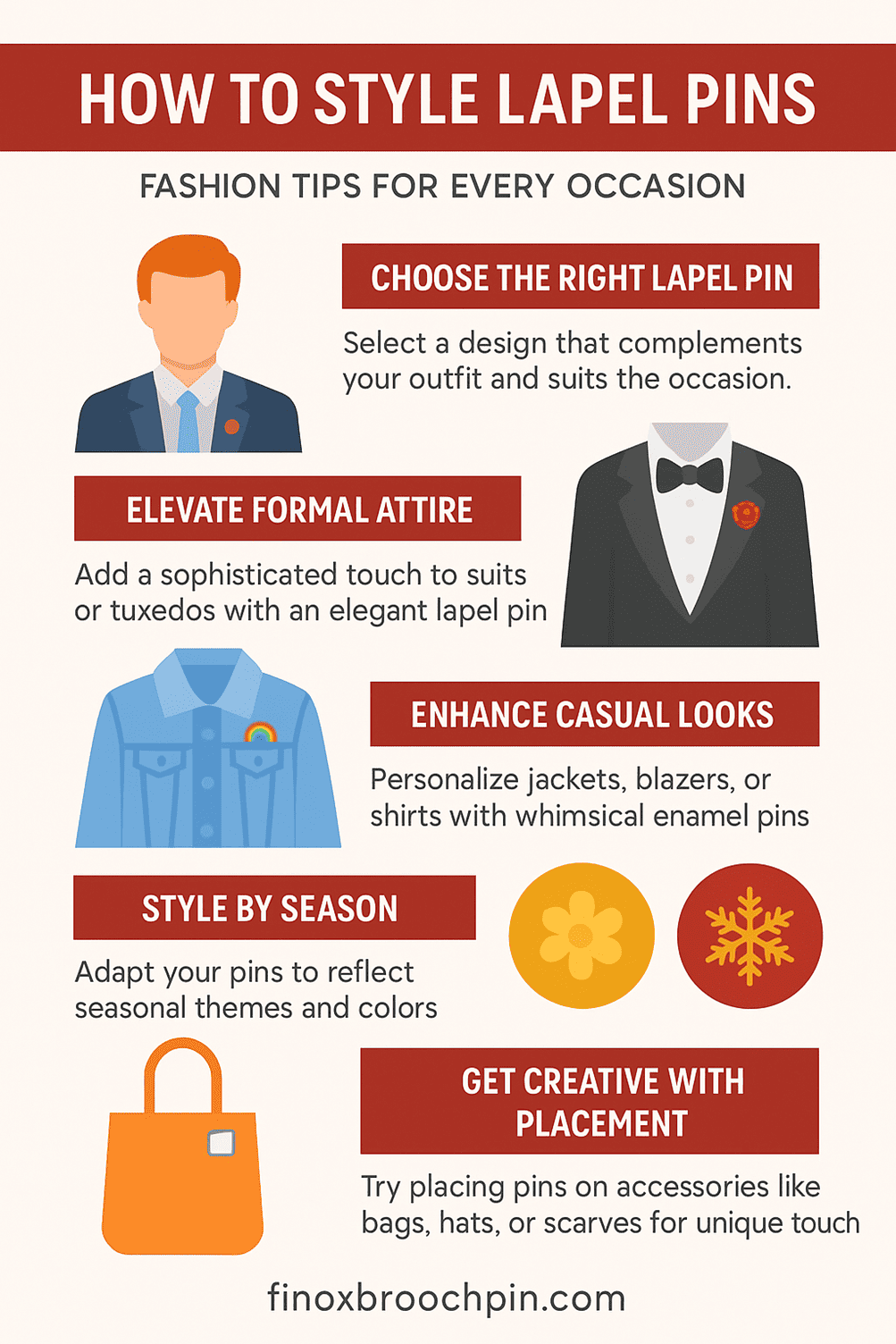 HOW TO STYLE LAPEL PINS

FASHION TIPS FOR EVERY OCCASION

CHOOSE THE RIGHT LAPEL PIN

Select a design that complements your outfit and suits the occasion.

ELEVATE FORMAL ATTIRE

Add a sophisticated touch to suits or tuxedos with an elegant lapel pin

ENHANCE CASUAL LOOKS

Personalize jackets, blazers, or shirts with whimsical enamel pins

STYLE BY SEASON

Adapt your pins to reflect seasonal themes and colors

GET CREATIVE WITH PLACEMENT

Try placing pins on accessories like bags, hats, or scarves for unique touch

finoxbroochpin.com